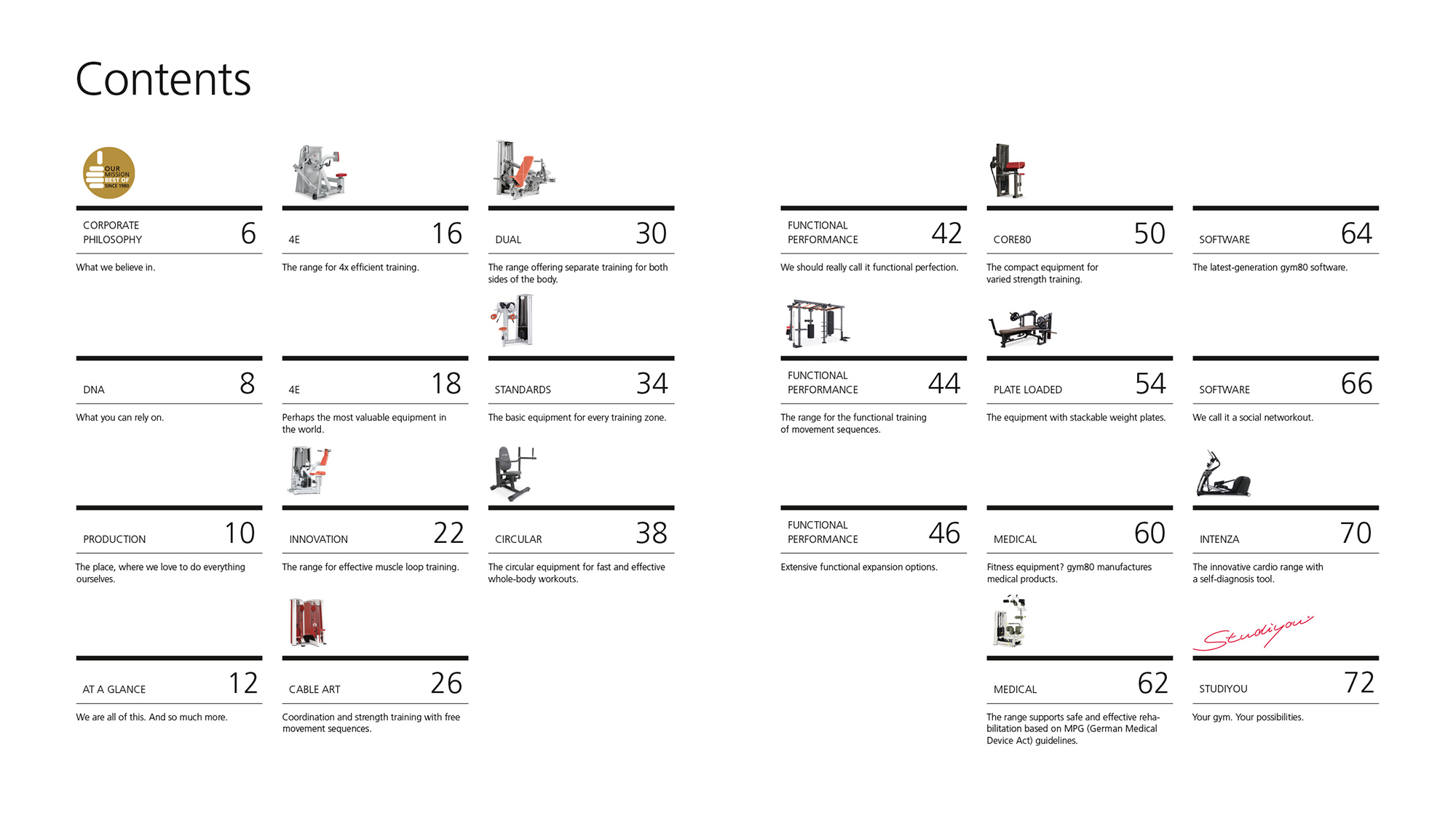 Contents

OUR MISSION BEST OF SINCE 1980

CORPORATE PHILOSOPHY 6

What we believe in.

DNA 8

What you can rely on.

PRODUCTION 10

The place, where we love to do everything ourselves.

AT A GLANCE 12

We are all of this. And so much more.

4E 16

The range for 4x efficient training.

4E 18

Perhaps the most valuable equipment in the world.

INNOVATION 22

The range for effective muscle loop training.

CABLE ART 26

Coordination and strength training with free movement sequences.

DUAL 30

The range offering separate training for both sides of the body.

STANDARDS 34

The basic equipment for every training zone.

CIRCULAR 38

The circular equipment for fast and effective whole-body workouts.

FUNCTIONAL PERFORMANCE 42

We should really call it functional perfection.

FUNCTIONAL PERFORMANCE 44

The range for the functional training of movement sequences.

FUNCTIONAL PERFORMANCE 46

Extensive functional expansion options.

CORE80 50

The compact equipment for varied strength training.

PLATE LOADED 54

The equipment with stackable weight plates.

MEDICAL 60

Fitness equipment? gym80 manufactures medical products.

MEDICAL 62

The range supports safe and effective rehabilitation based on MPG (German Medical Device Act) guidelines.

SOFTWARE 64

The latest-generation gym80 software.

SOFTWARE 66

We call it a social networkout.

INTENZA 70

The innovative cardio range with a self-diagnosis tool.

Studiyou

STUDIYOU 72

Your gym. Your possibilities.